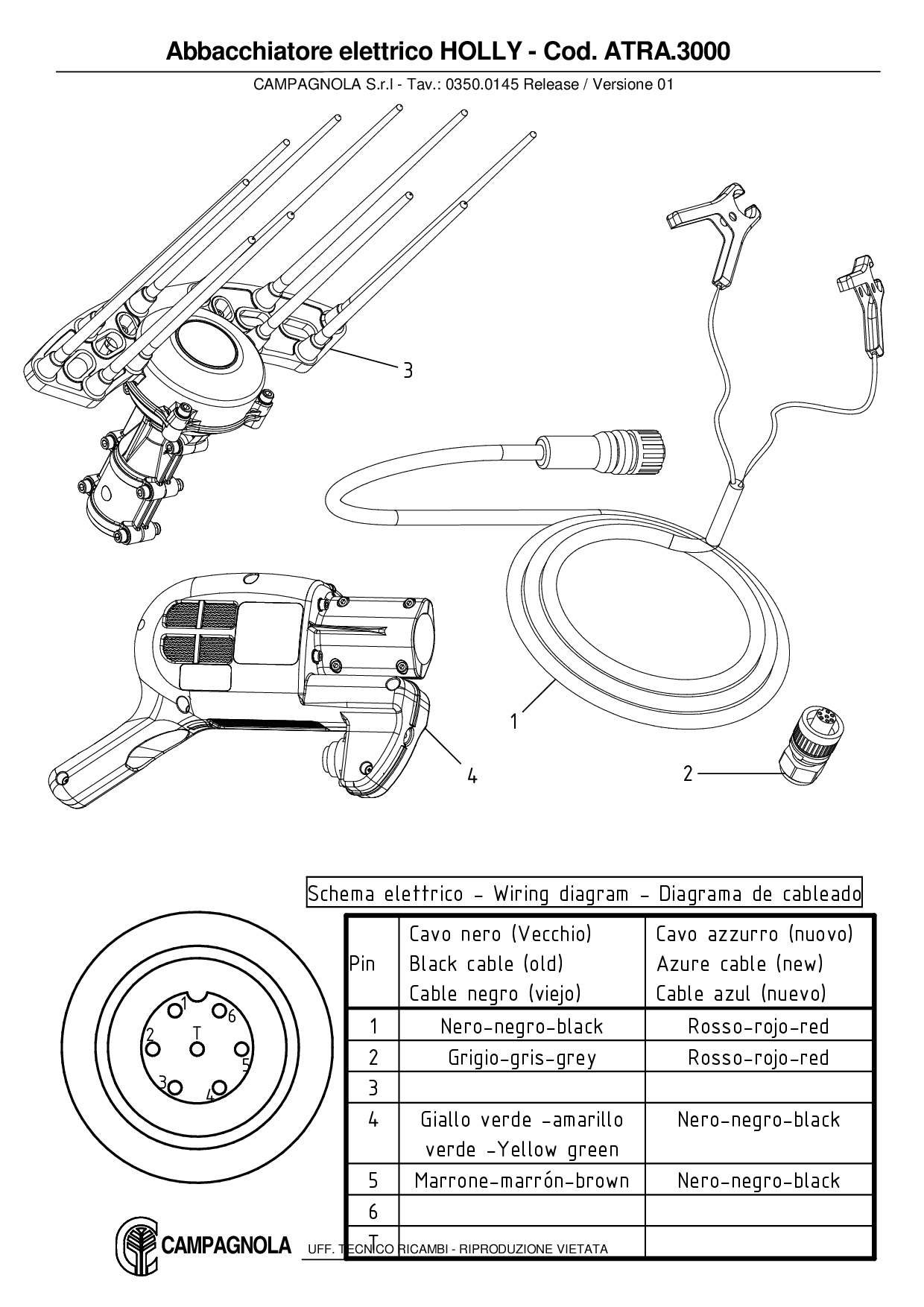 Abbacchiatore elettrico HOLLY - Cod. ATRA.3000

CAMPAGNOLA S.r.l - Tav.: 0350.0145 Release / Versione 01

3

1

4

2

Schema elettrico - Wiring diagram - Diagrama de cableado

1 6 2 T 5 3 4

| Pin | Cavo nero (Vecchio) Black cable (old) Cable negro (viejo) | Cavo azzurro (nuovo) Azure cable (new) Cable azul (nuevo) |
|---|---|---|
| 1 | Nero-negro-black | Rosso-rojo-red |
| 2 | Grigio-gris-grey | Rosso-rojo-red |
| 3 | | |
| 4 | Giallo verde -amarillo verde -Yellow green | Nero-negro-black |
| 5 | Marrone-marrón-brown | Nero-negro-black |
| 6 | | |
| T | | |

CAMPAGNOLA

UFF. TECNICO RICAMBI - RIPRODUZIONE VIETATA